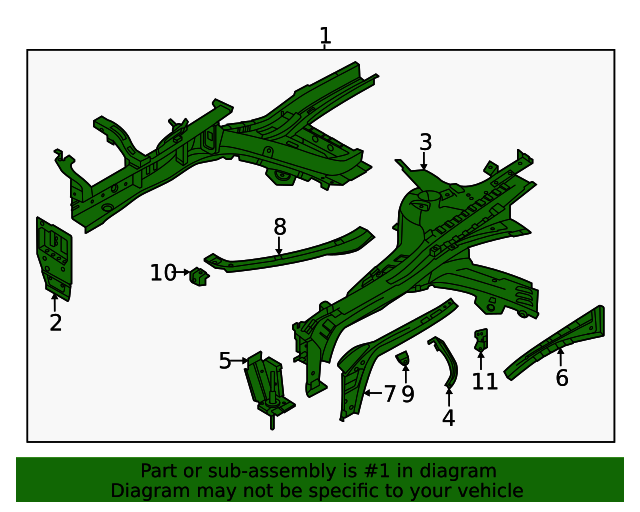 1
3
8
10
2
5
7
9
4
11
6

Part or sub-assembly is #1 in diagram
Diagram may not be specific to your vehicle