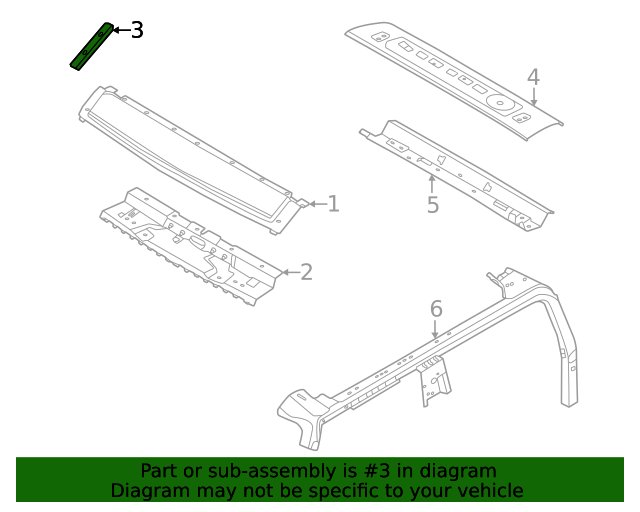 3
4
1
5
2
6

Part or sub-assembly is #3 in diagram
Diagram may not be specific to your vehicle