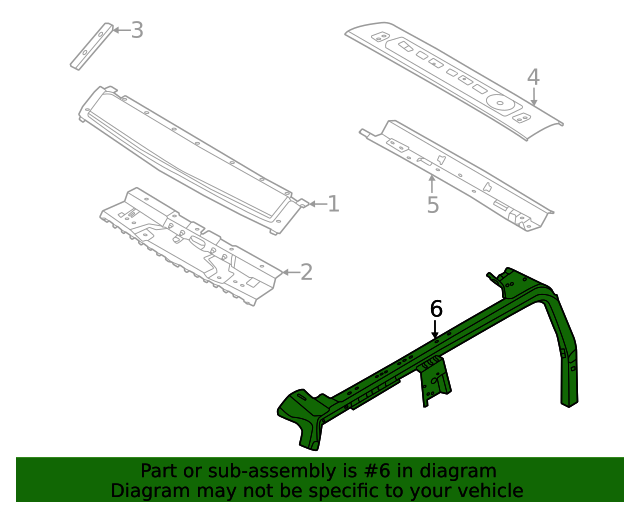 3
4
1
5
2
6

Part or sub-assembly is #6 in diagram
Diagram may not be specific to your vehicle