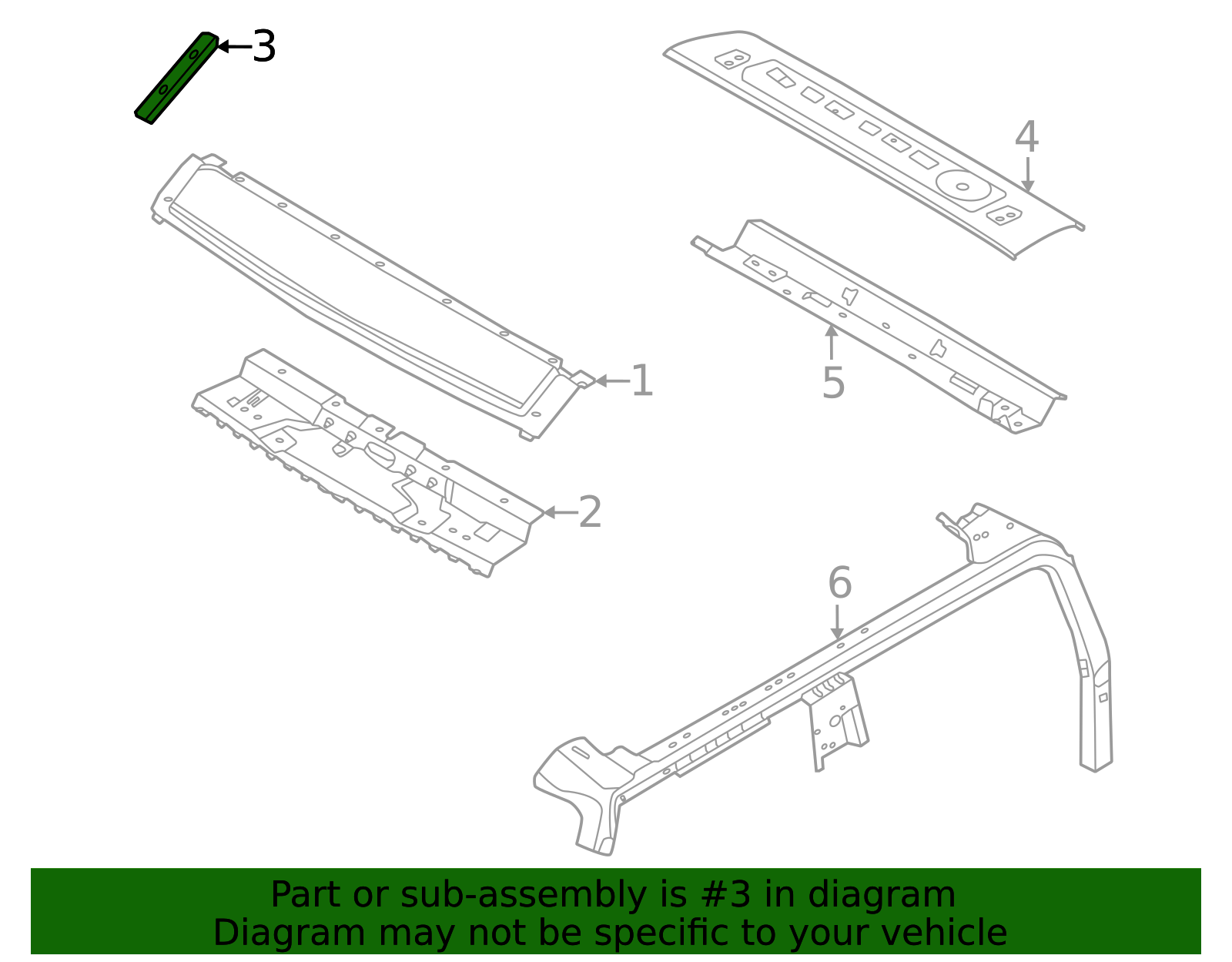 3

4

1

5

2

6

Part or sub-assembly is #3 in diagram
Diagram may not be specific to your vehicle