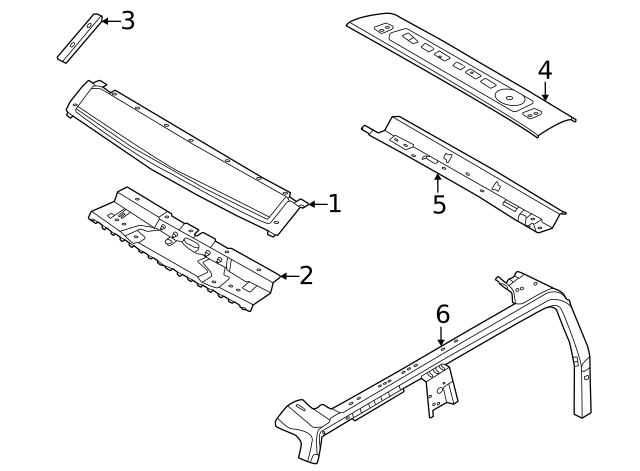 3
4
1
5
2
6