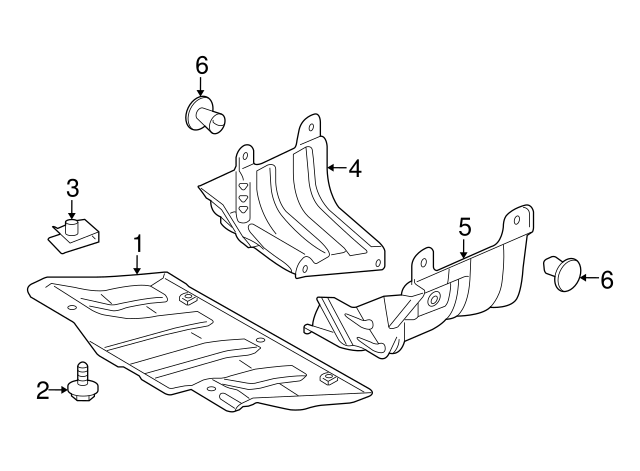 6
4
3
5
1
6
2