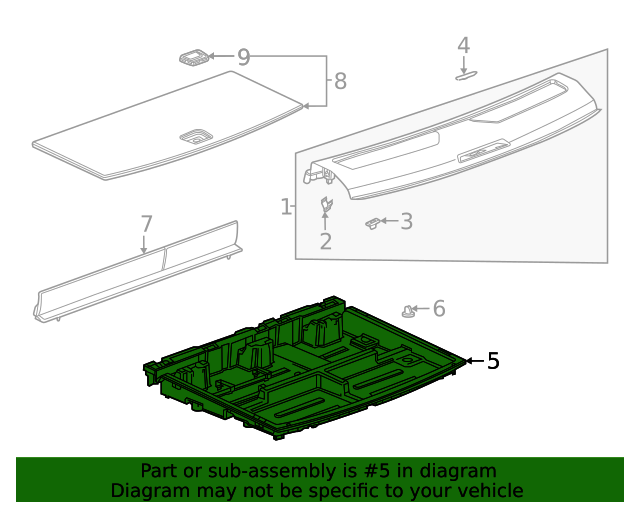 9
8
4
1
2
3
7
6
5

Part or sub-assembly is #5 in diagram
Diagram may not be specific to your vehicle