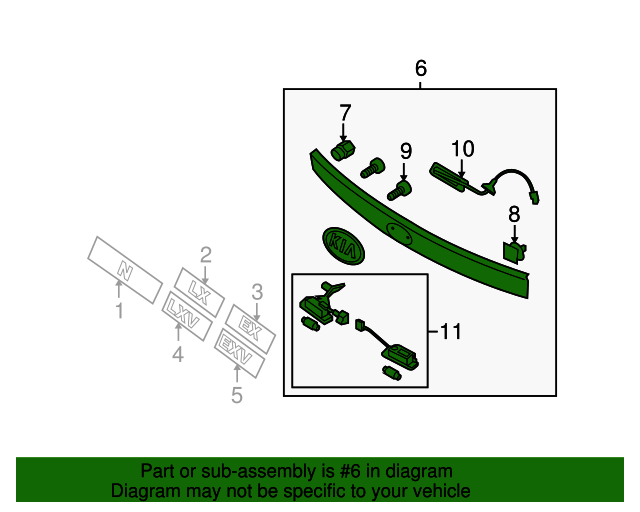 6
7
9
10
8
KIA
11
N
1
2
LX
LXV
4
3
EX
EXV
5

Part or sub-assembly is #6 in diagram
Diagram may not be specific to your vehicle