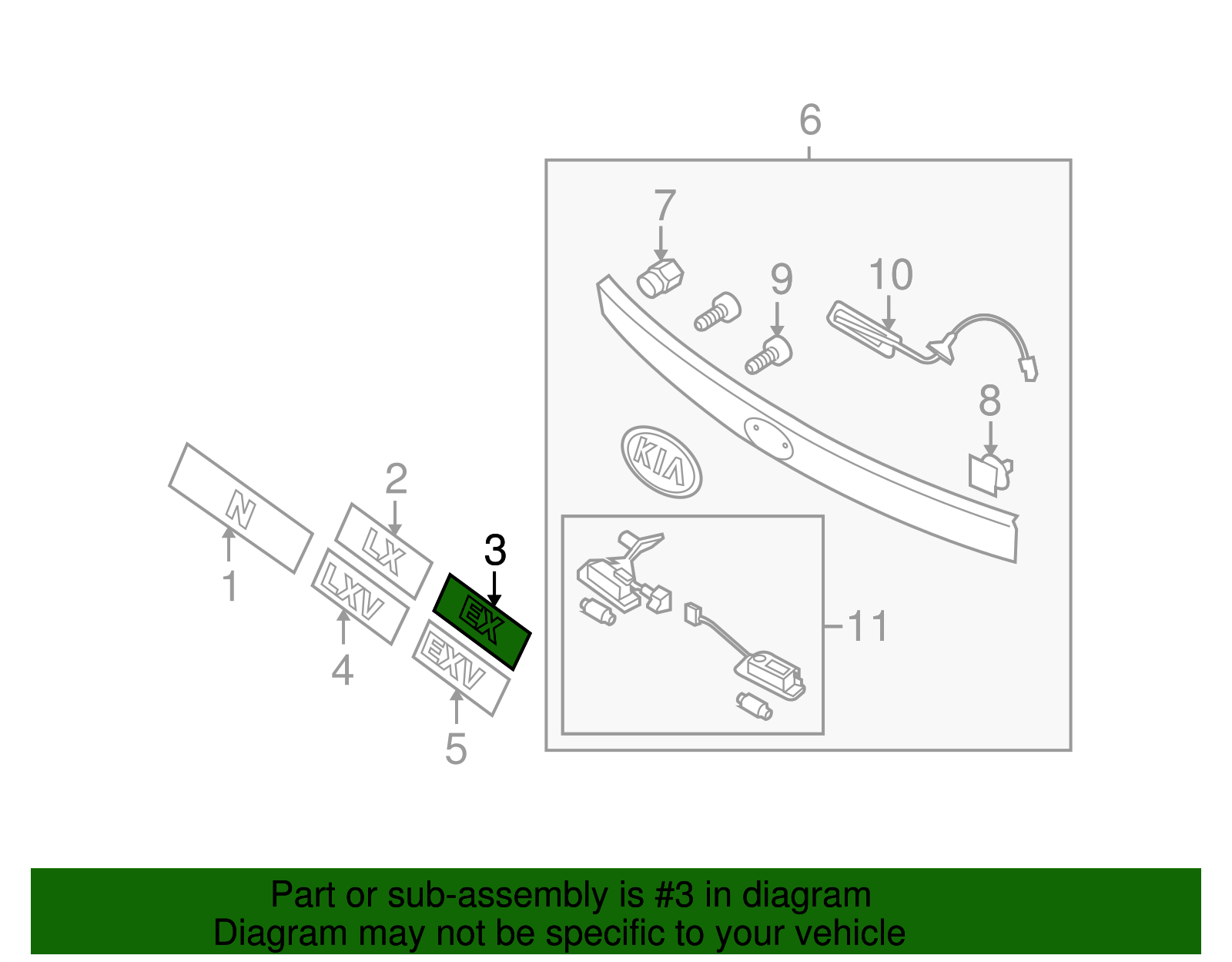 6
7
9
10
8
KIA
11
N
1
2
LX
LXV
4
3
EX
EXV
5

Part or sub-assembly is #3 in diagram
Diagram may not be specific to your vehicle