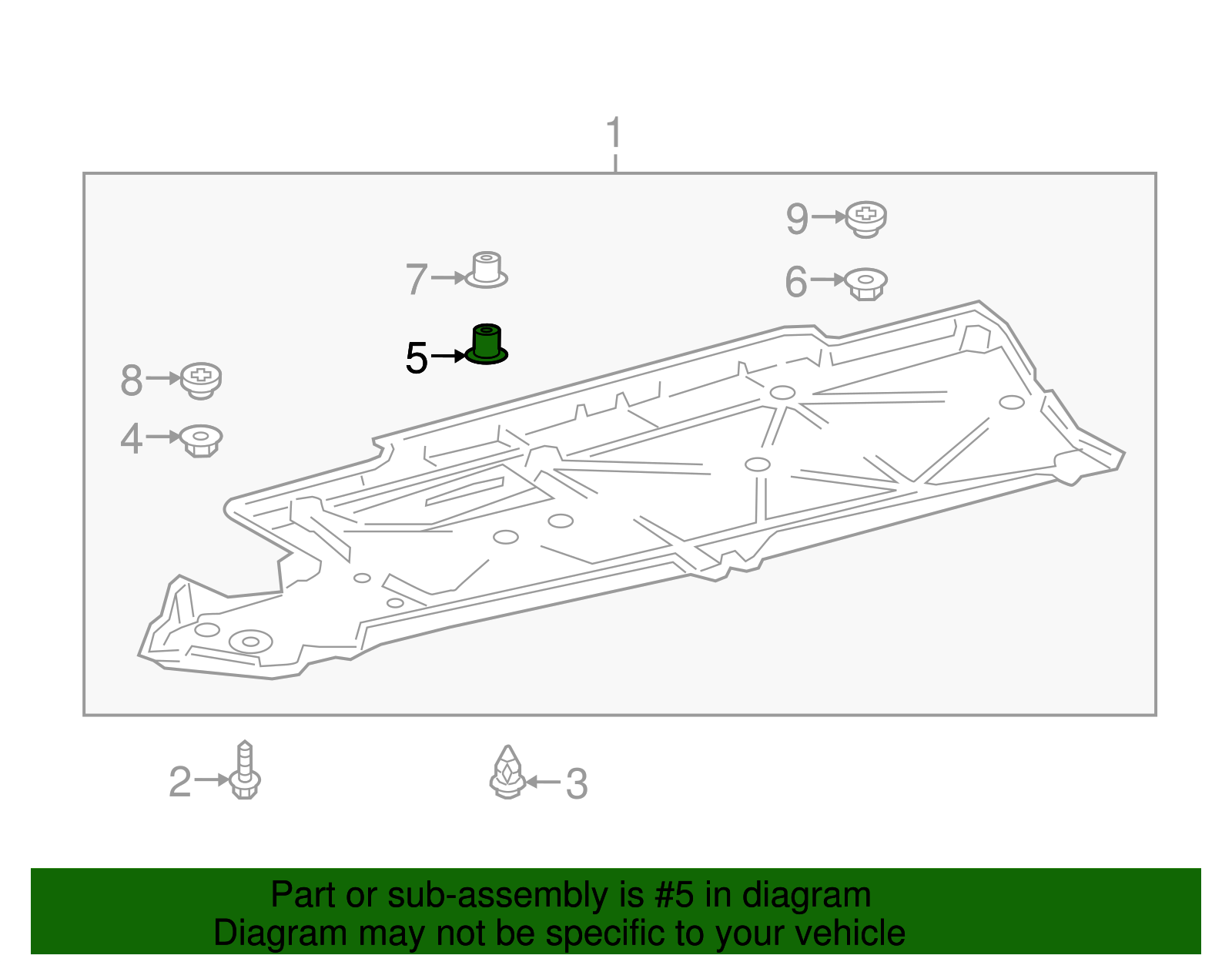 1

9

7

6

5

8

4

2

3

Part or sub-assembly is #5 in diagram
Diagram may not be specific to your vehicle