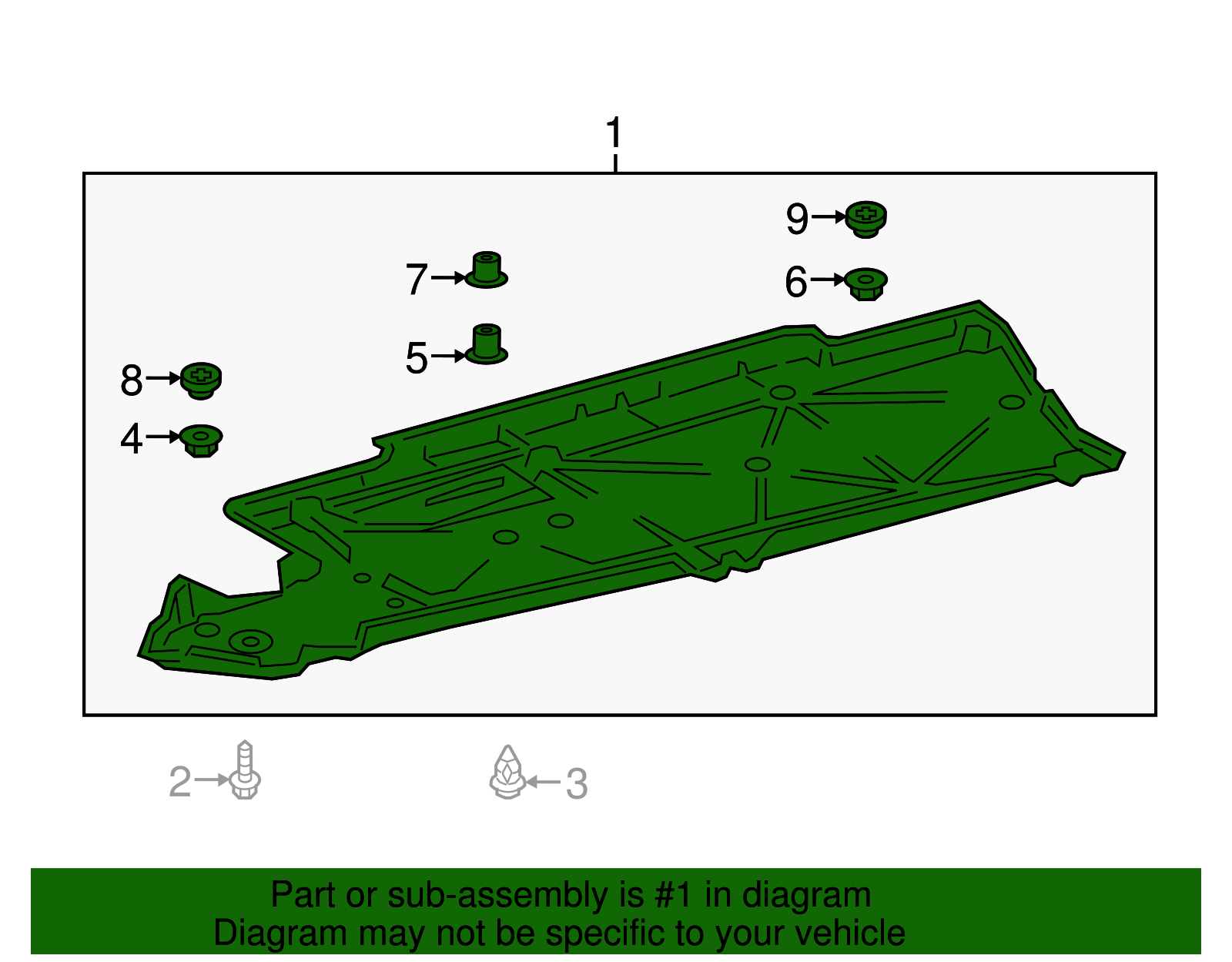 1

9

7

6

5

8

4

2

3

Part or sub-assembly is #1 in diagram
Diagram may not be specific to your vehicle