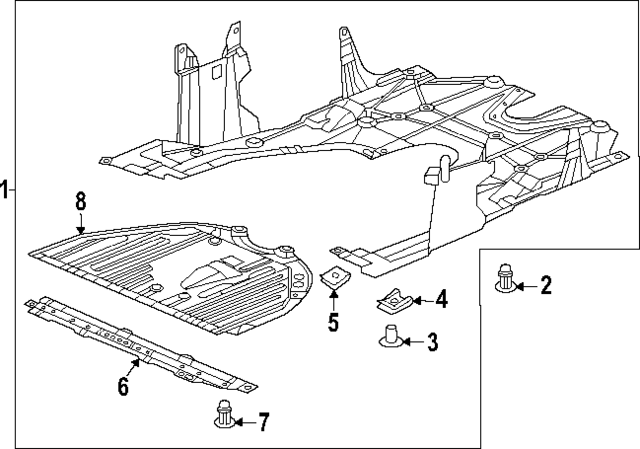 1
8
2
4
5
3
6
7