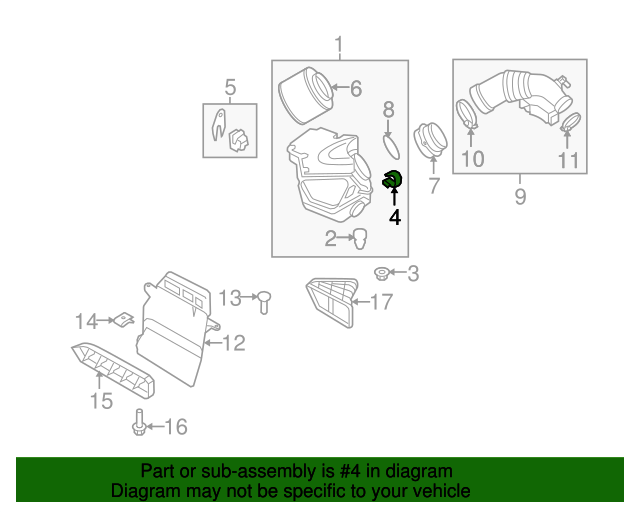 1
5
6
8
7
10
11
9
4
2
3
13
17
14
12
15
16

Part or sub-assembly is #4 in diagram
Diagram may not be specific to your vehicle