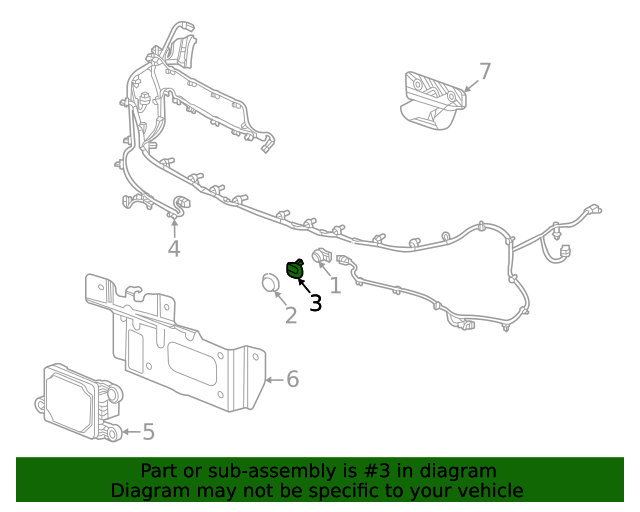 7

4

1

3

2

6

5

Part or sub-assembly is #3 in diagram
Diagram may not be specific to your vehicle