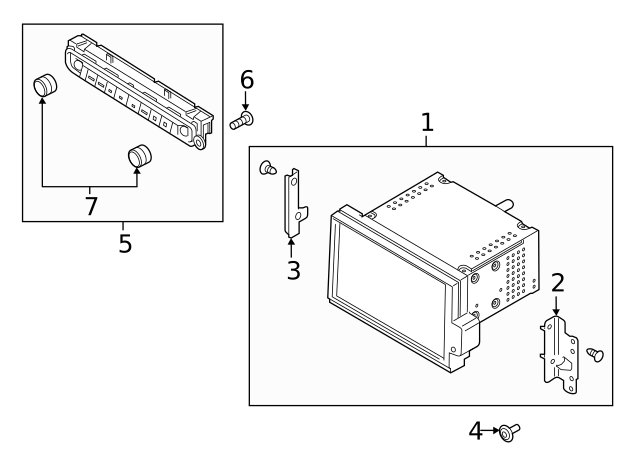 6
1
7
5
3
2
4