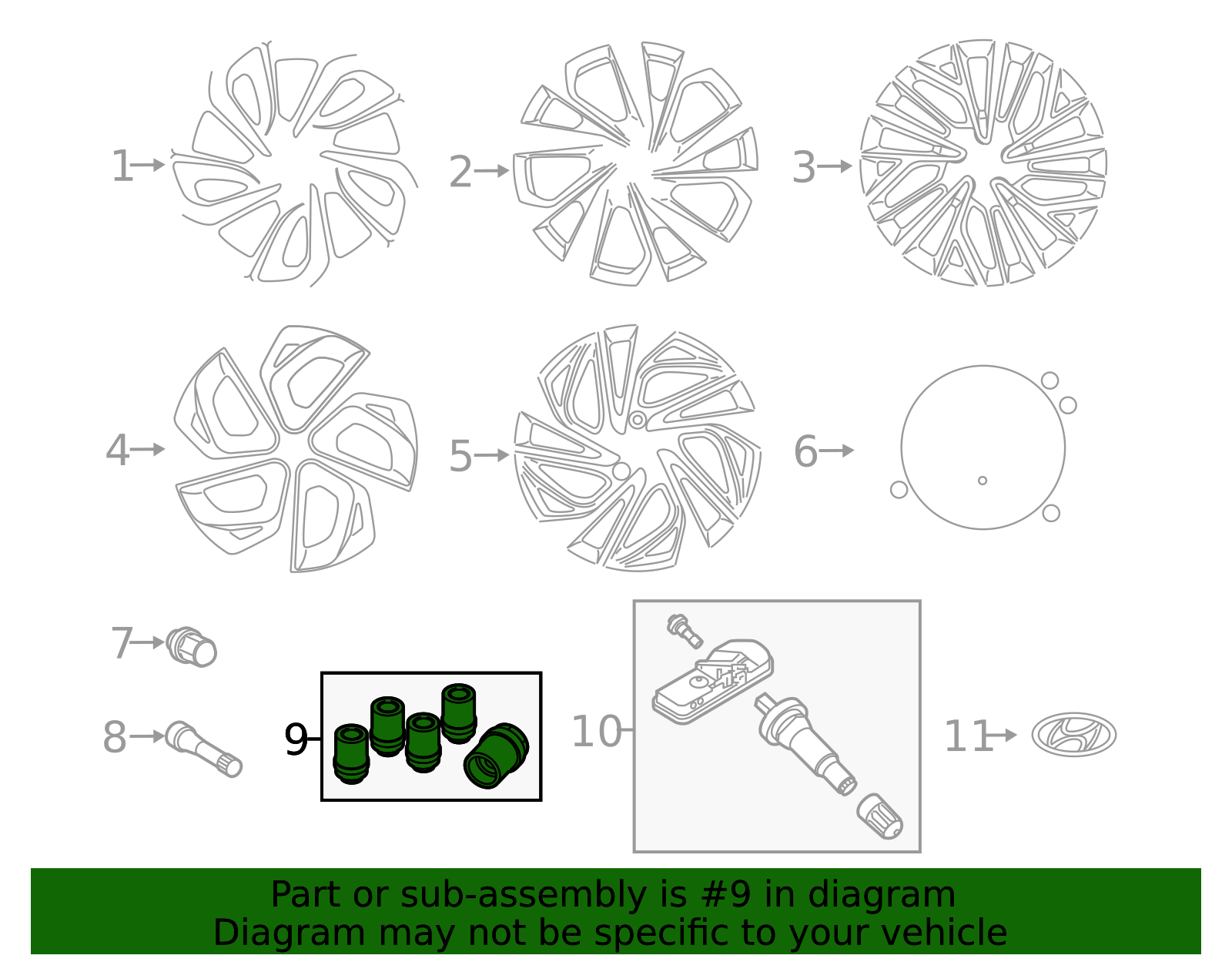 1
2
3
4
5
6
7
8
9
10
11

Part or sub-assembly is #9 in diagram
Diagram may not be specific to your vehicle