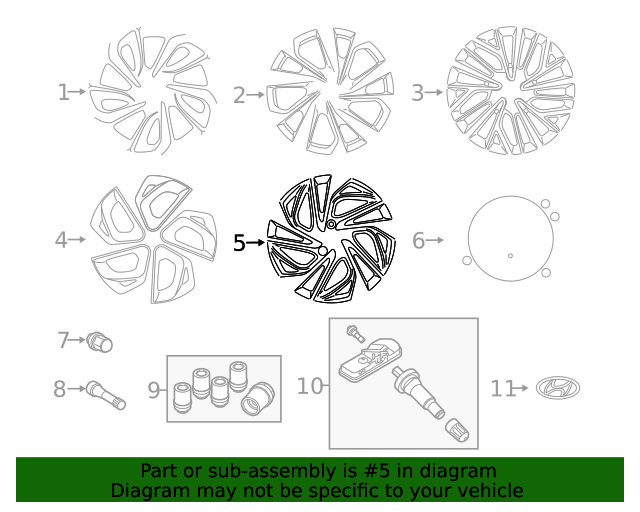 1
2
3
4
5
6
7
8
9
10
11

Part or sub-assembly is #5 in diagram
Diagram may not be specific to your vehicle