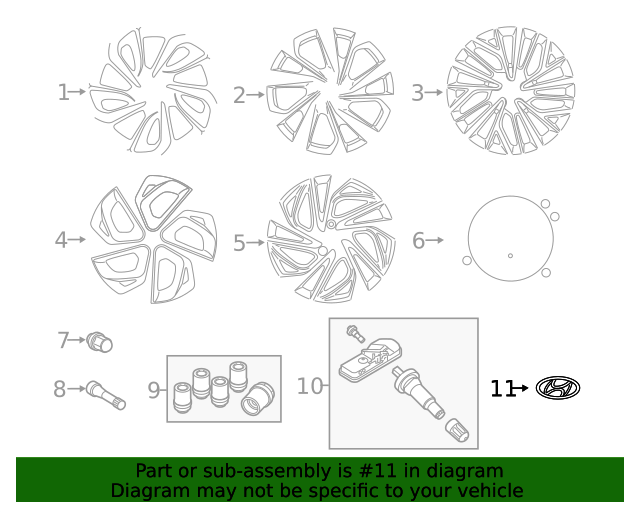 1
2
3
4
5
6
7
8
9
10
11

Part or sub-assembly is #11 in diagram
Diagram may not be specific to your vehicle