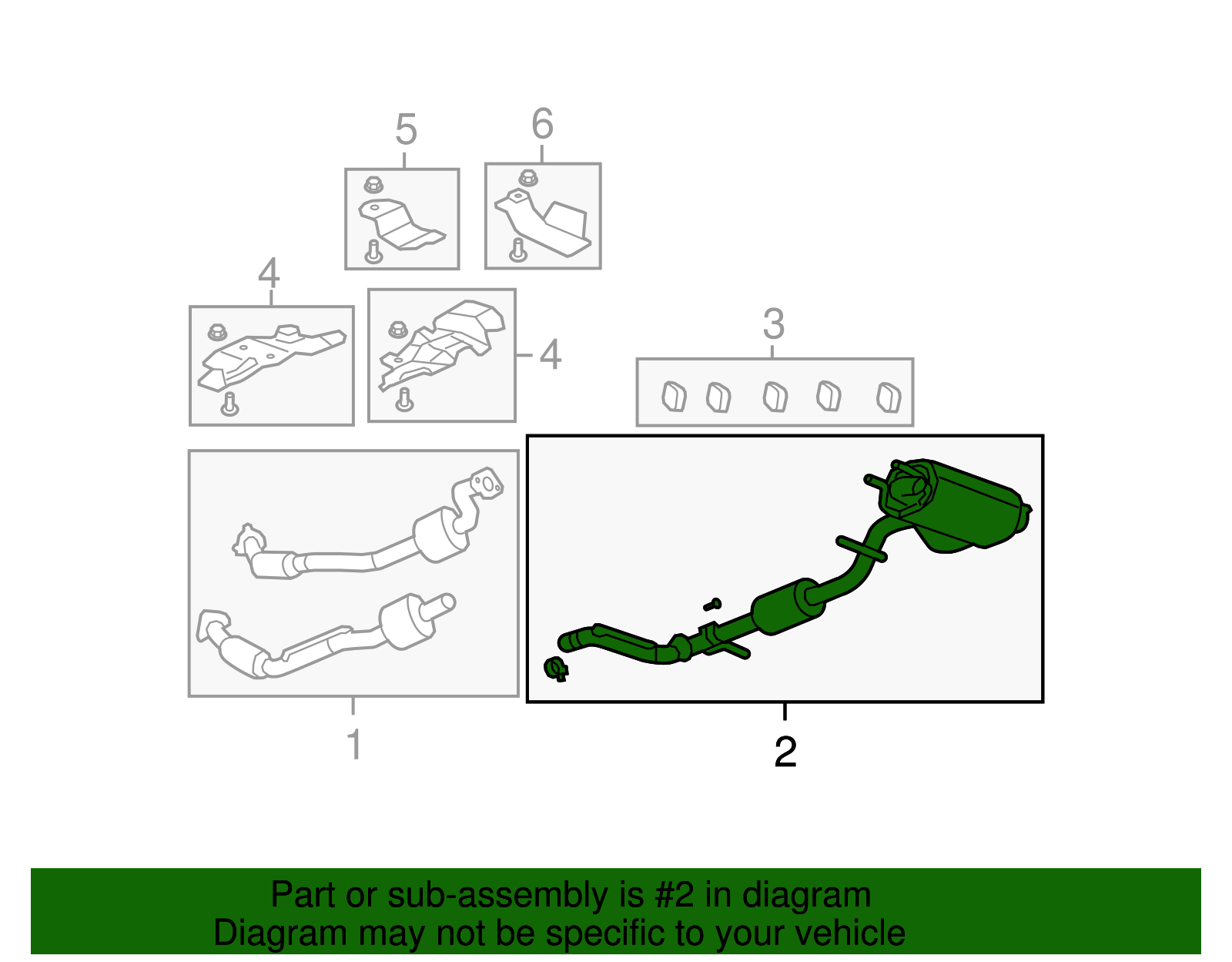 5

6

4

4

3

1

2

Part or sub-assembly is #2 in diagram
Diagram may not be specific to your vehicle