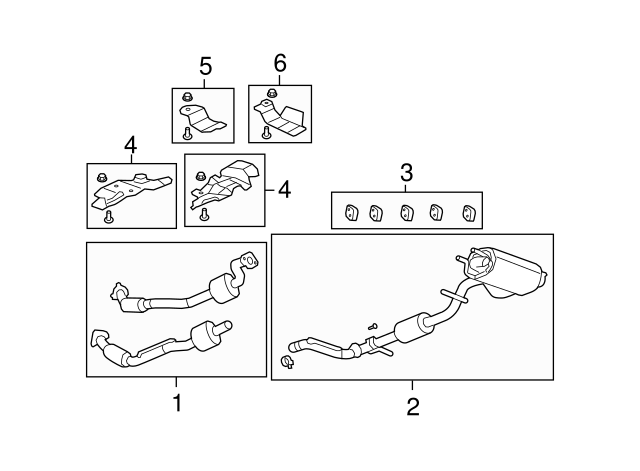 5
6
4
4
3
1
2