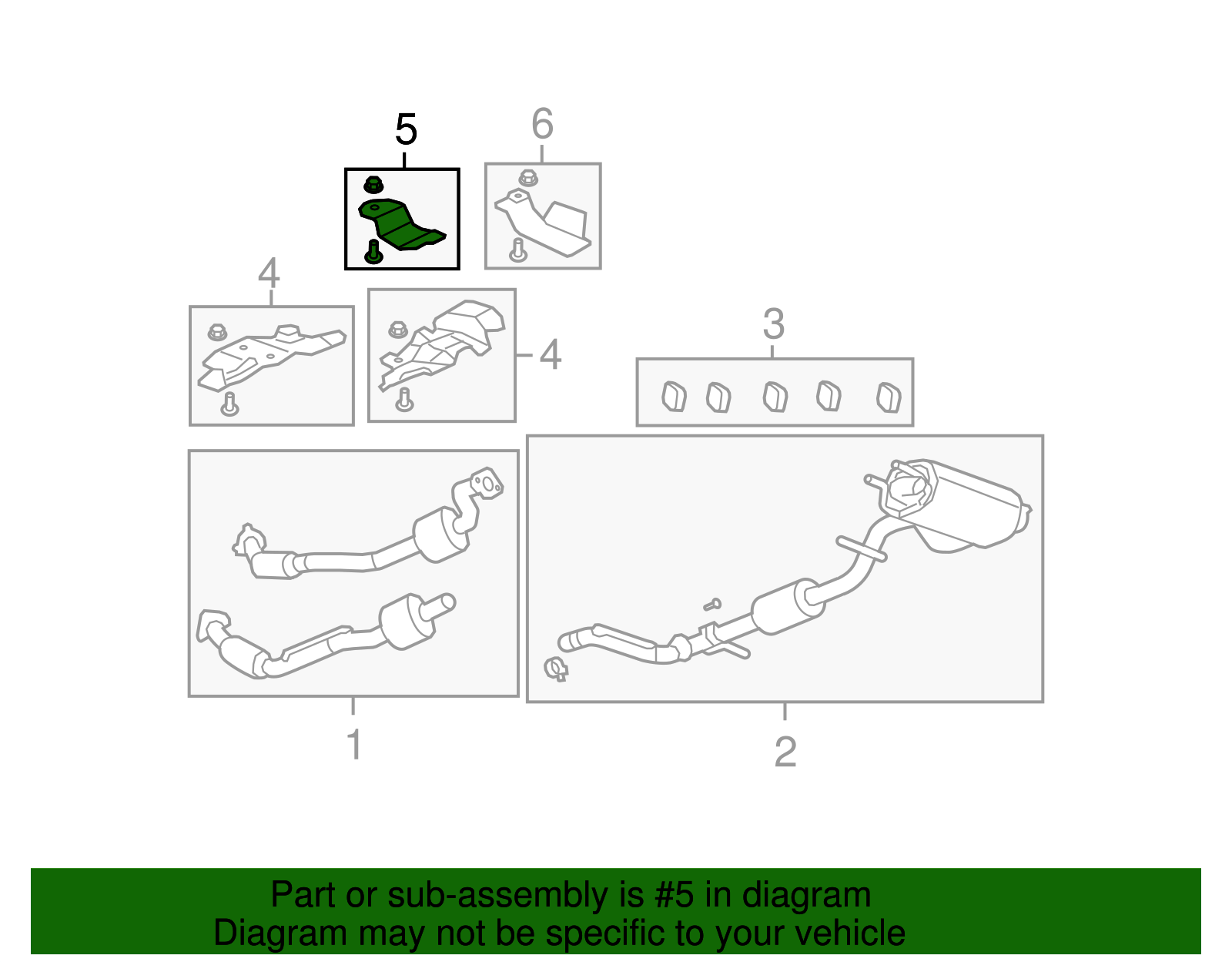 5
6
4
4
3
1
2

Part or sub-assembly is #5 in diagram
Diagram may not be specific to your vehicle