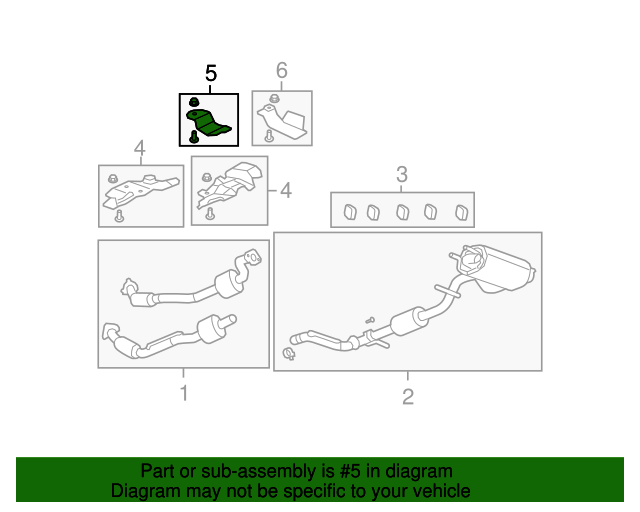 5

6

4

4

3

1

2

Part or sub-assembly is #5 in diagram
Diagram may not be specific to your vehicle