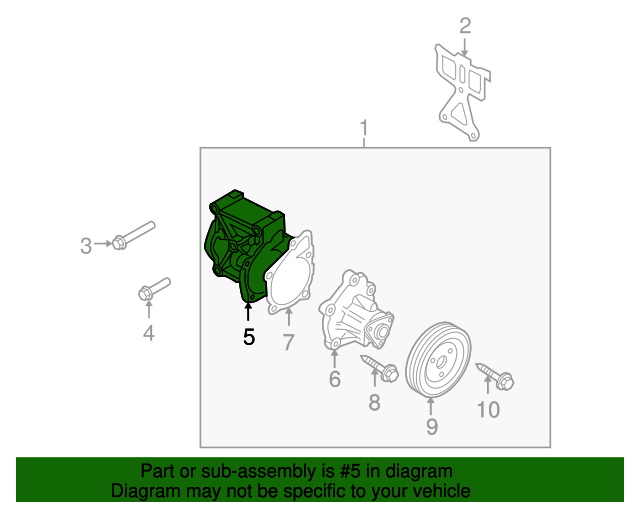 2
1
3
4
5
7
6
8
9
10

Part or sub-assembly is #5 in diagram
Diagram may not be specific to your vehicle