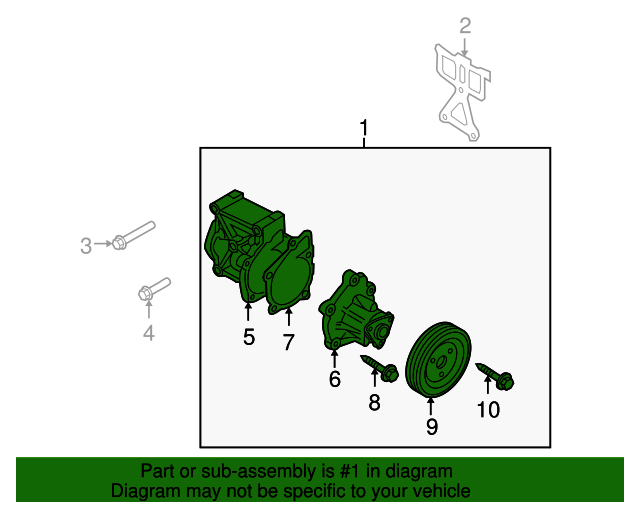 2

1

3

4

5

7

6

8

9

10

Part or sub-assembly is #1 in diagram
Diagram may not be specific to your vehicle