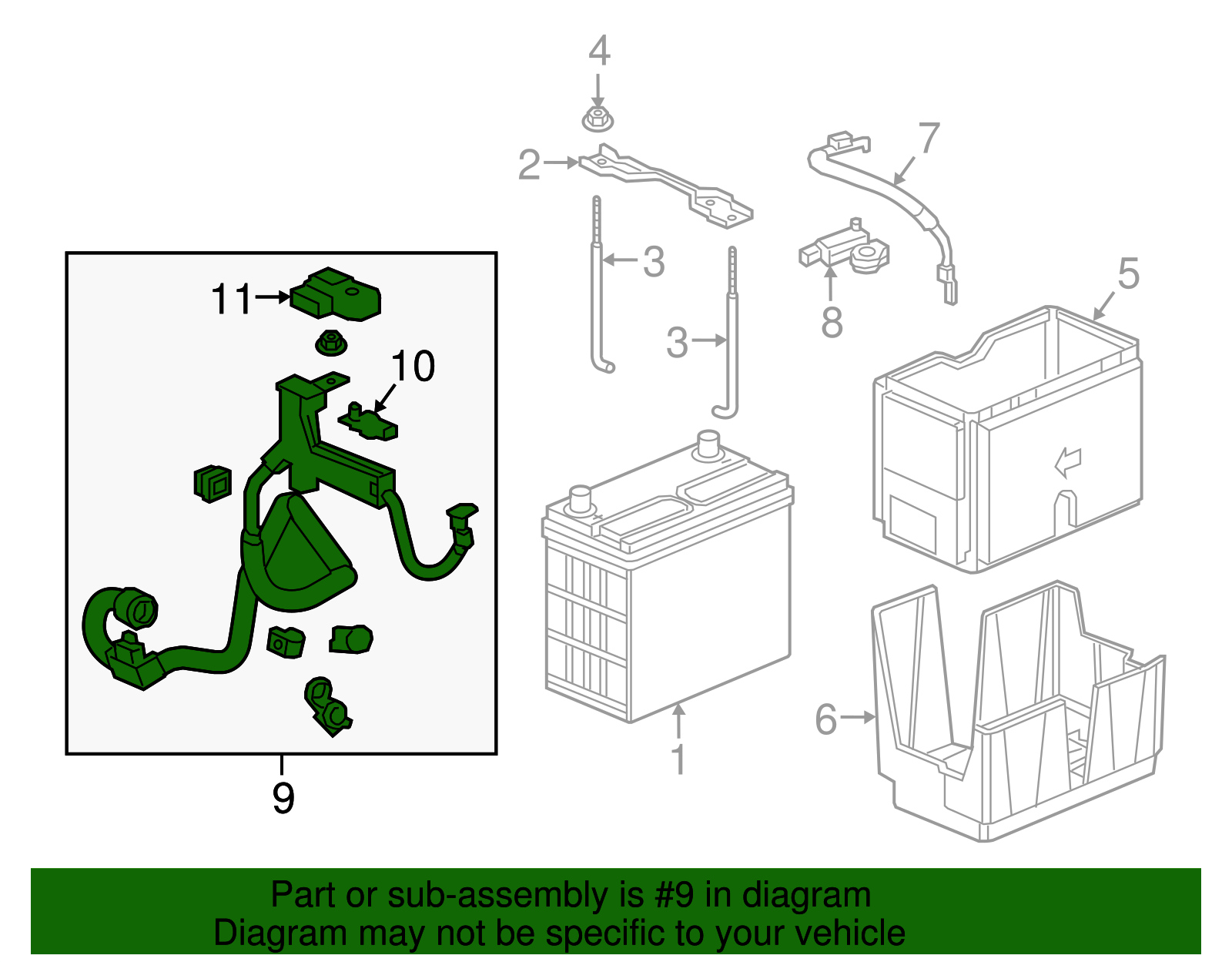 4
2
7
3
3
8
5
11
10
6
1
9

Part or sub-assembly is #9 in diagram
Diagram may not be specific to your vehicle