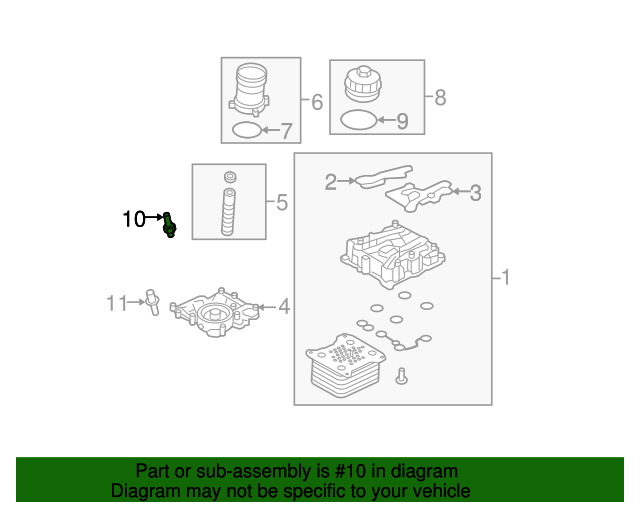 6
7
8
9
2
3
5
10
1
11
4

Part or sub-assembly is #10 in diagram
Diagram may not be specific to your vehicle