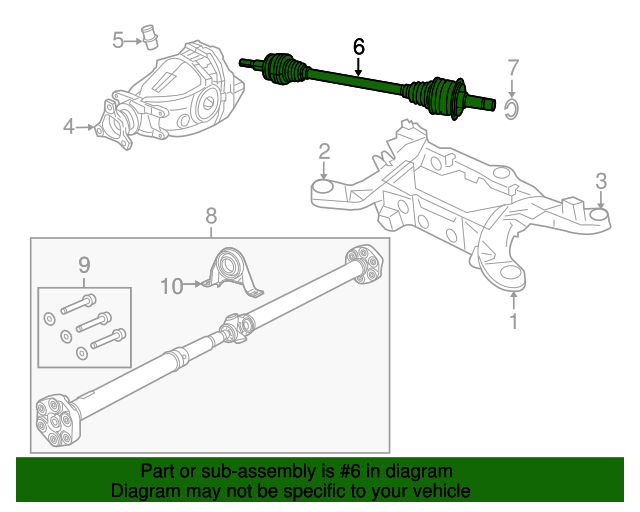 5
6
7
4
2
3
8
9
10
1

Part or sub-assembly is #6 in diagram
Diagram may not be specific to your vehicle