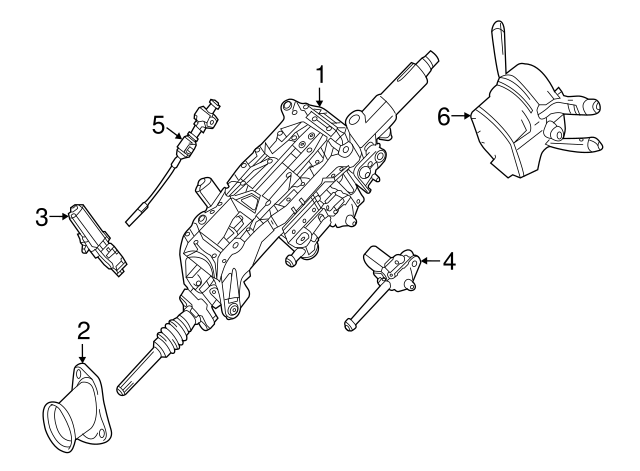 1
5
6
3
4
2