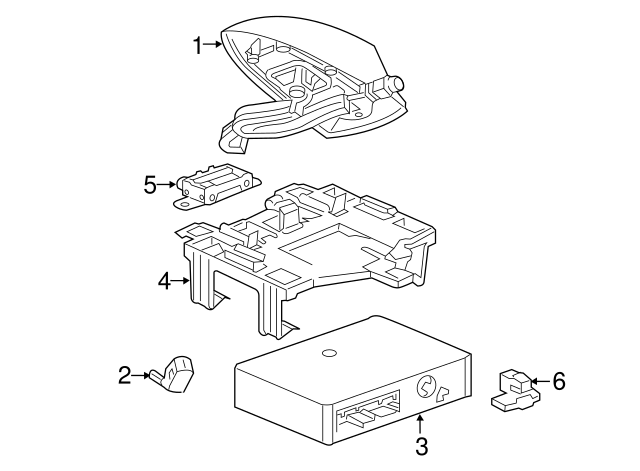 1
5
4
2
3
6