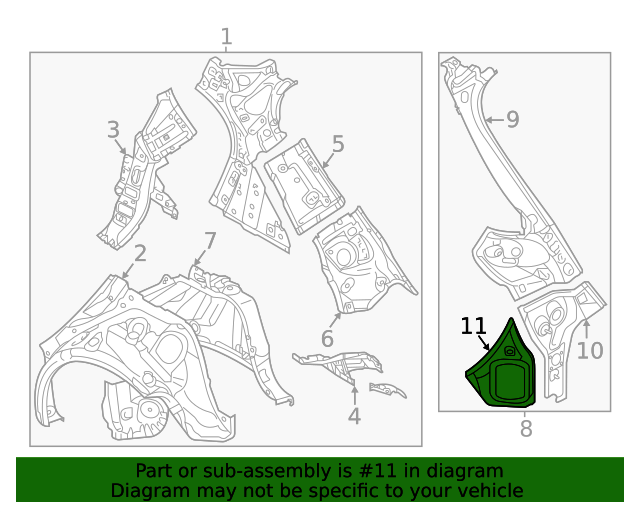 1
3
5
2
7
6
4
9
11
10
8

Part or sub-assembly is #11 in diagram
Diagram may not be specific to your vehicle