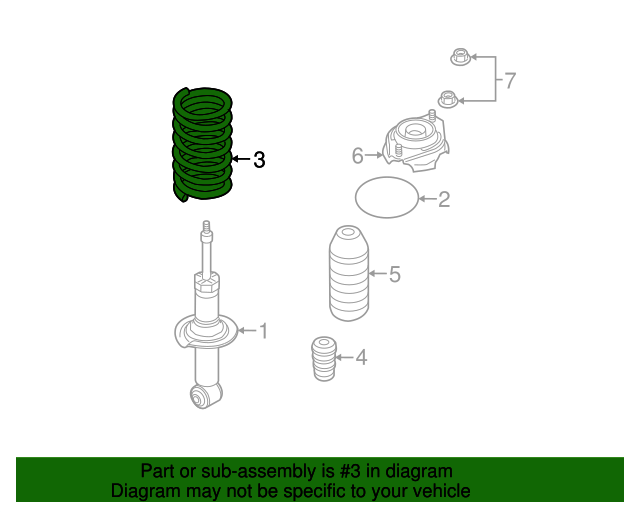 7
3
6
2
5
1
4

Part or sub-assembly is #3 in diagram
Diagram may not be specific to your vehicle