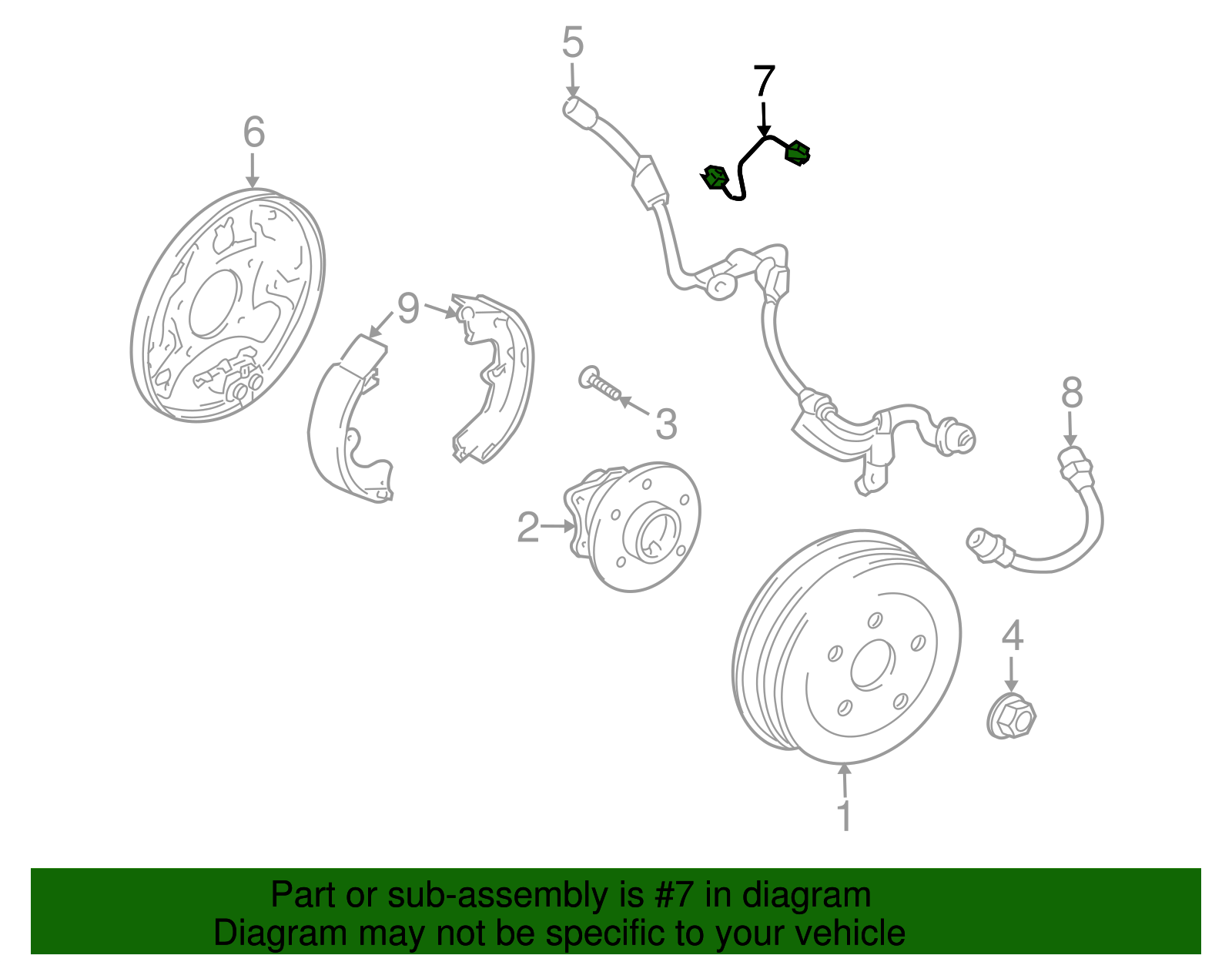 5
7
6
9
3
8
2
4
1

Part or sub-assembly is #7 in diagram
Diagram may not be specific to your vehicle