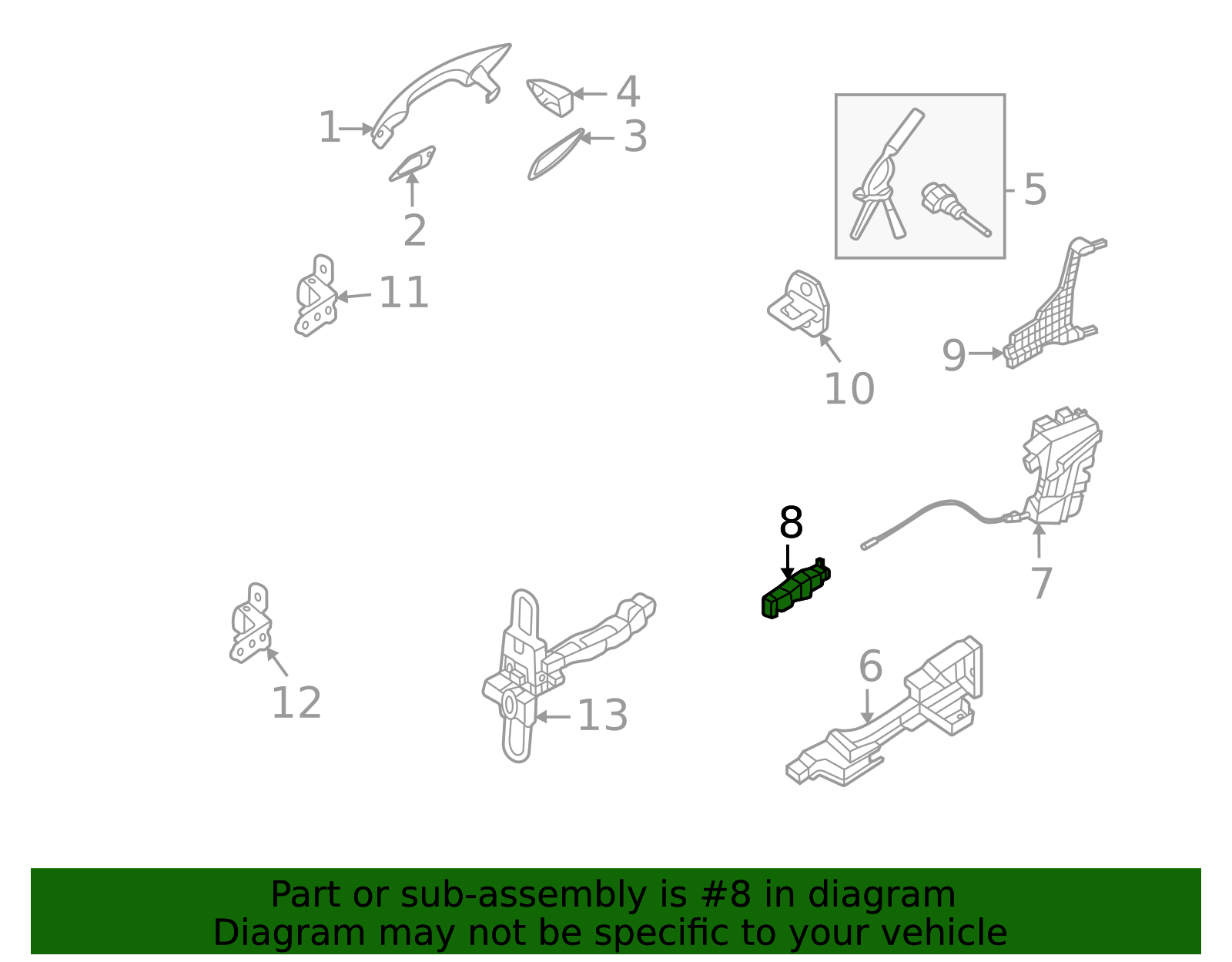 1
4
3
2
5
11
10
9
8
7
6
12
13

Part or sub-assembly is #8 in diagram
Diagram may not be specific to your vehicle