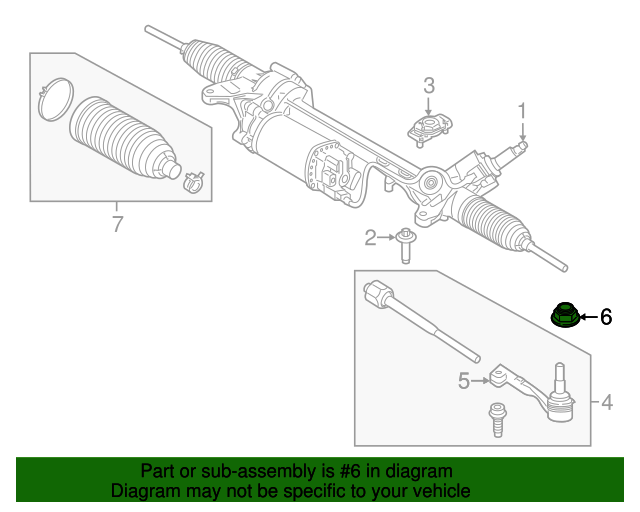 3

1

7

2

6

5

4

Part or sub-assembly is #6 in diagram
Diagram may not be specific to your vehicle