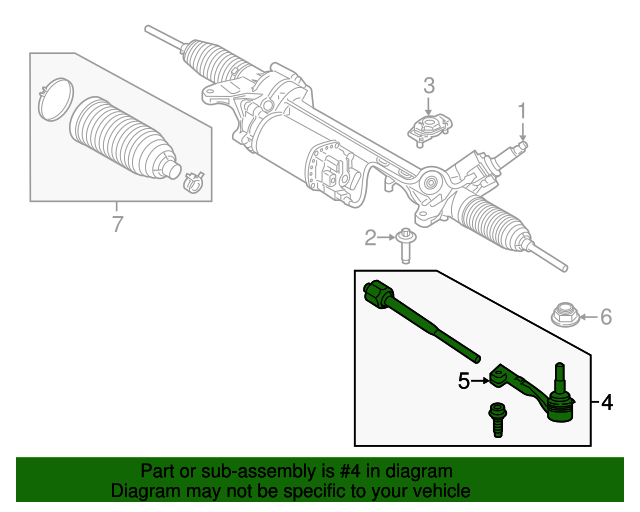 3
1
7
2
6
5
4
Part or sub-assembly is #4 in diagram
Diagram may not be specific to your vehicle