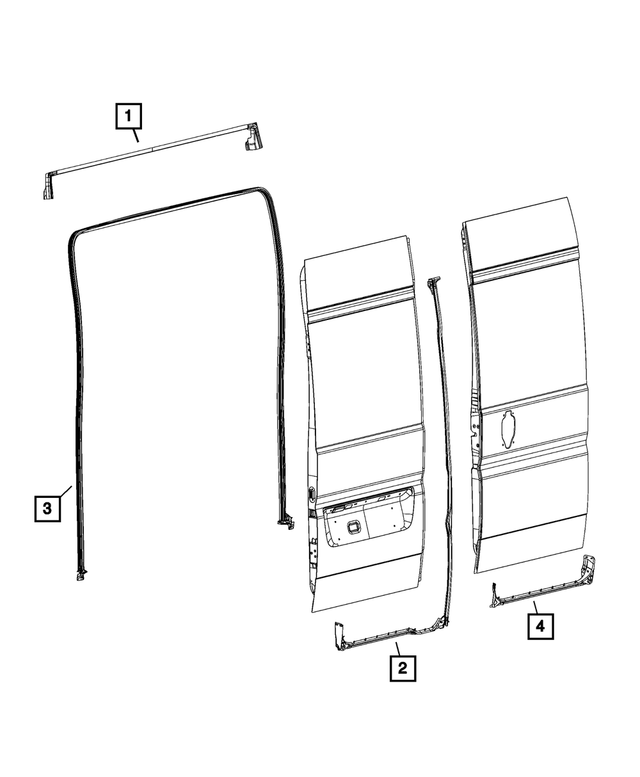 1
3
2
4