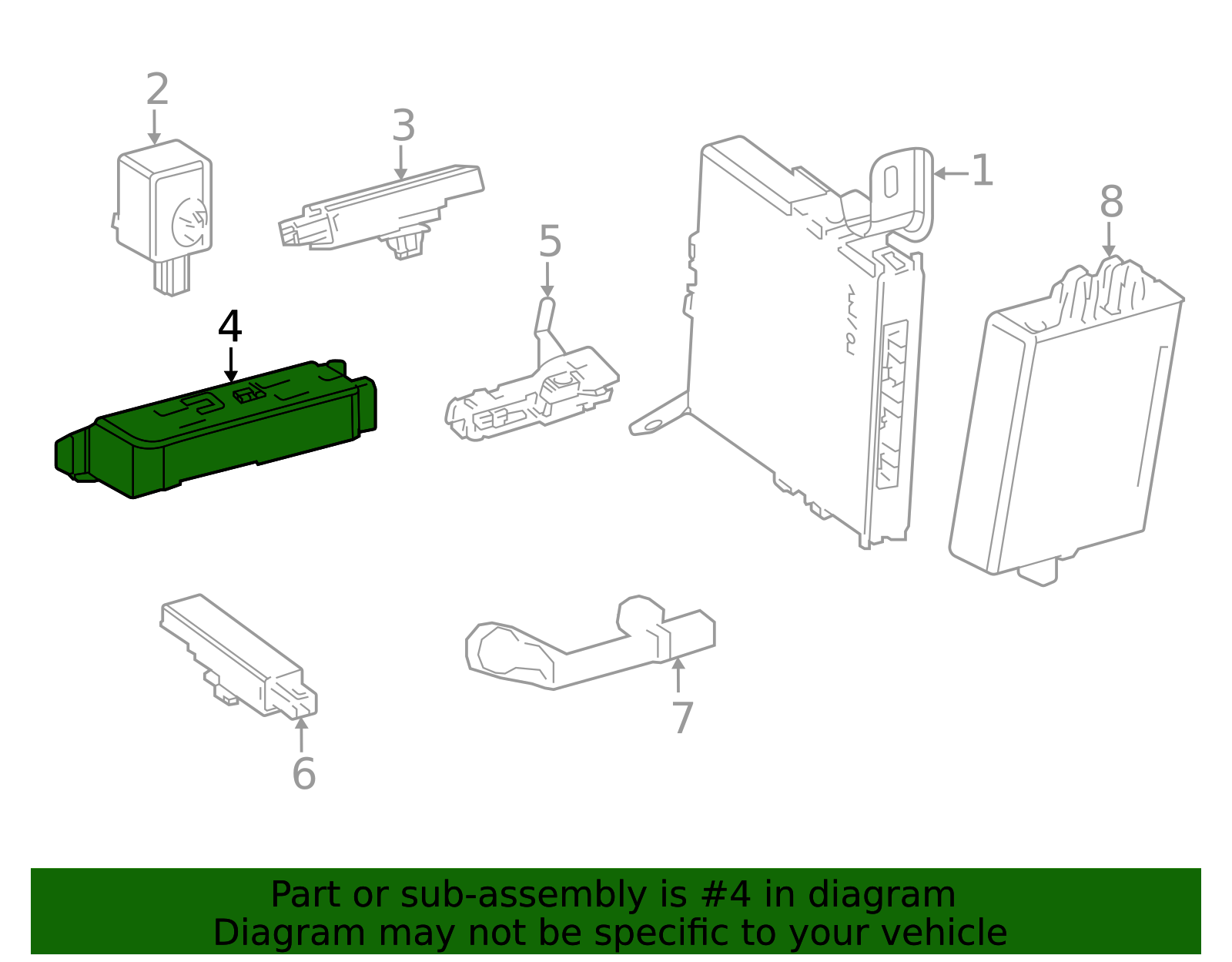 2
3
1
8
5
4
6
7

Part or sub-assembly is #4 in diagram
Diagram may not be specific to your vehicle