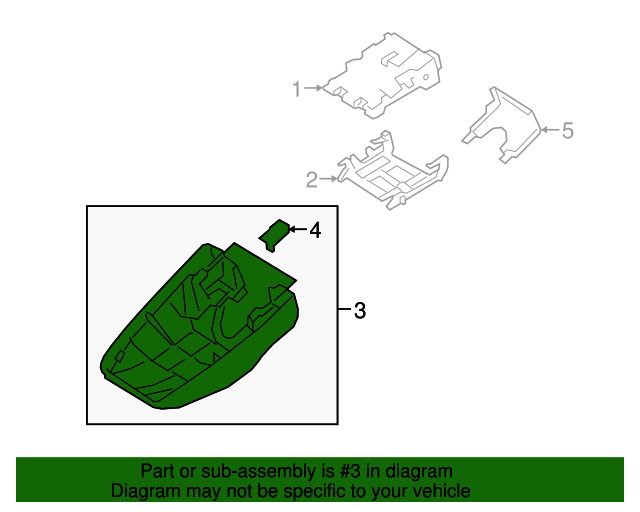 1
5
2
4
3

Part or sub-assembly is #3 in diagram
Diagram may not be specific to your vehicle