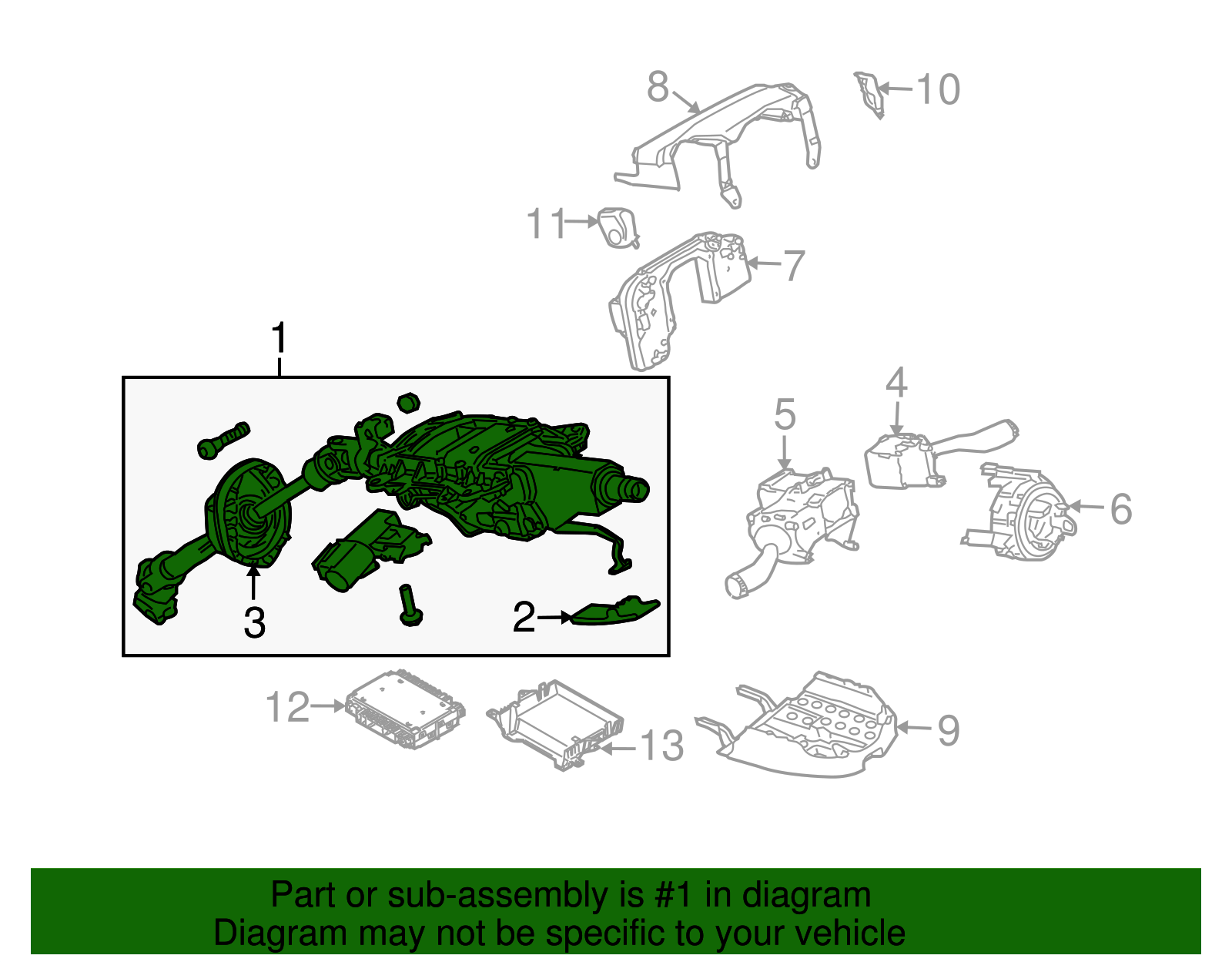 8
10
11
7
1
4
5
6
3
2
12
13
9

Part or sub-assembly is #1 in diagram
Diagram may not be specific to your vehicle