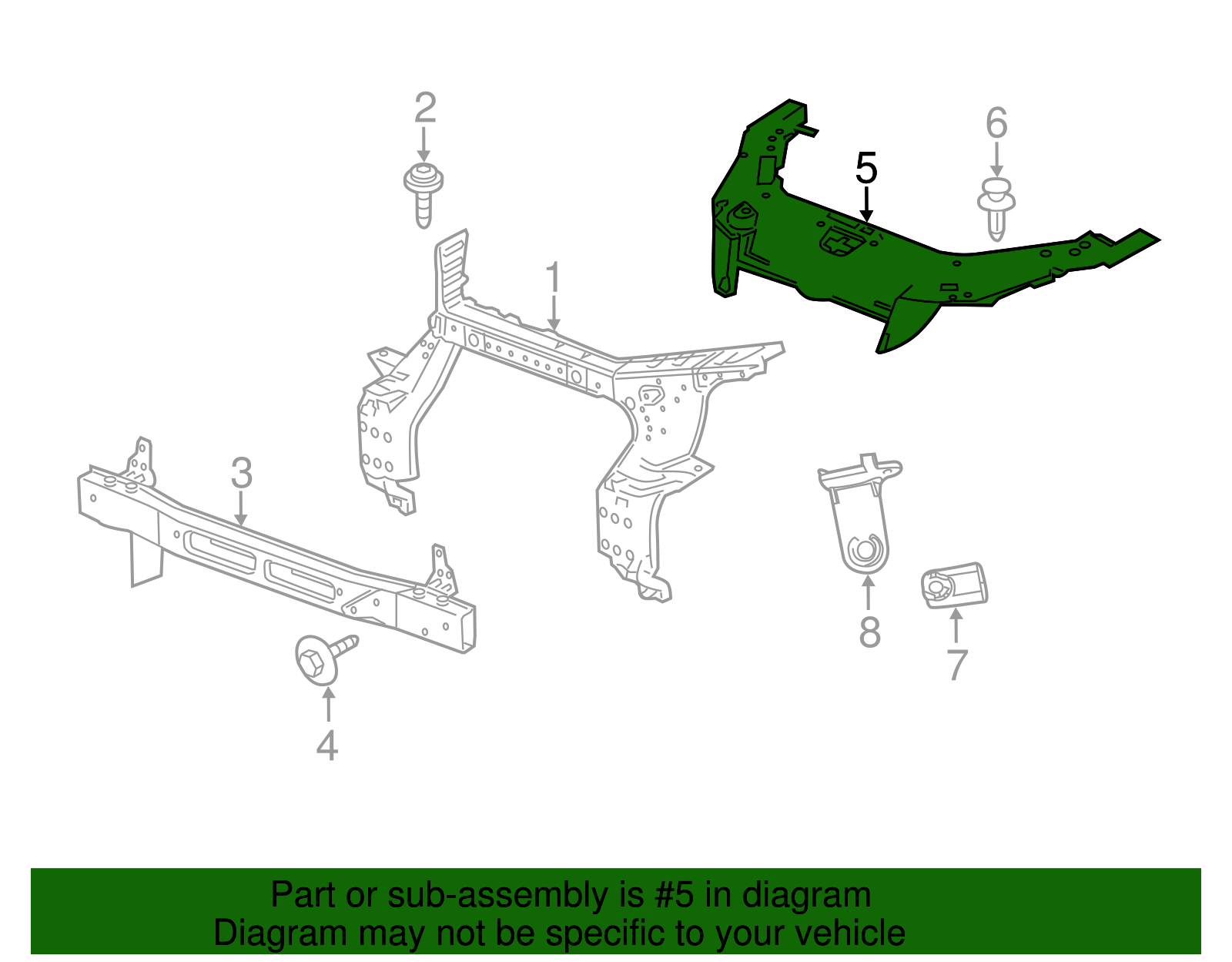 2

5

6

1

3

8

7

4

Part or sub-assembly is #5 in diagram
Diagram may not be specific to your vehicle