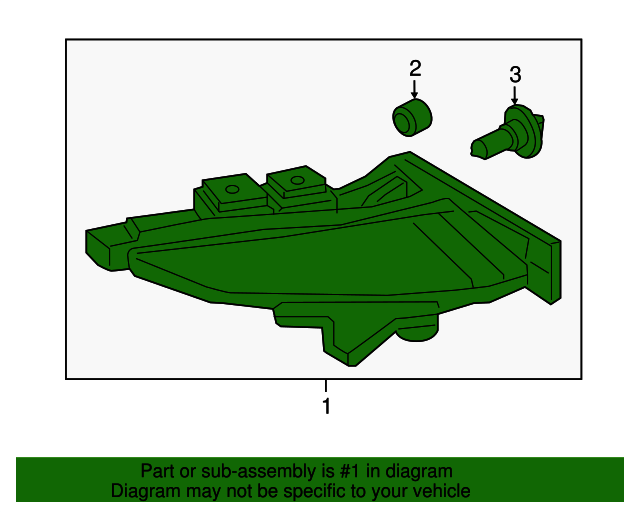 2

3

1

Part or sub-assembly is #1 in diagram
Diagram may not be specific to your vehicle