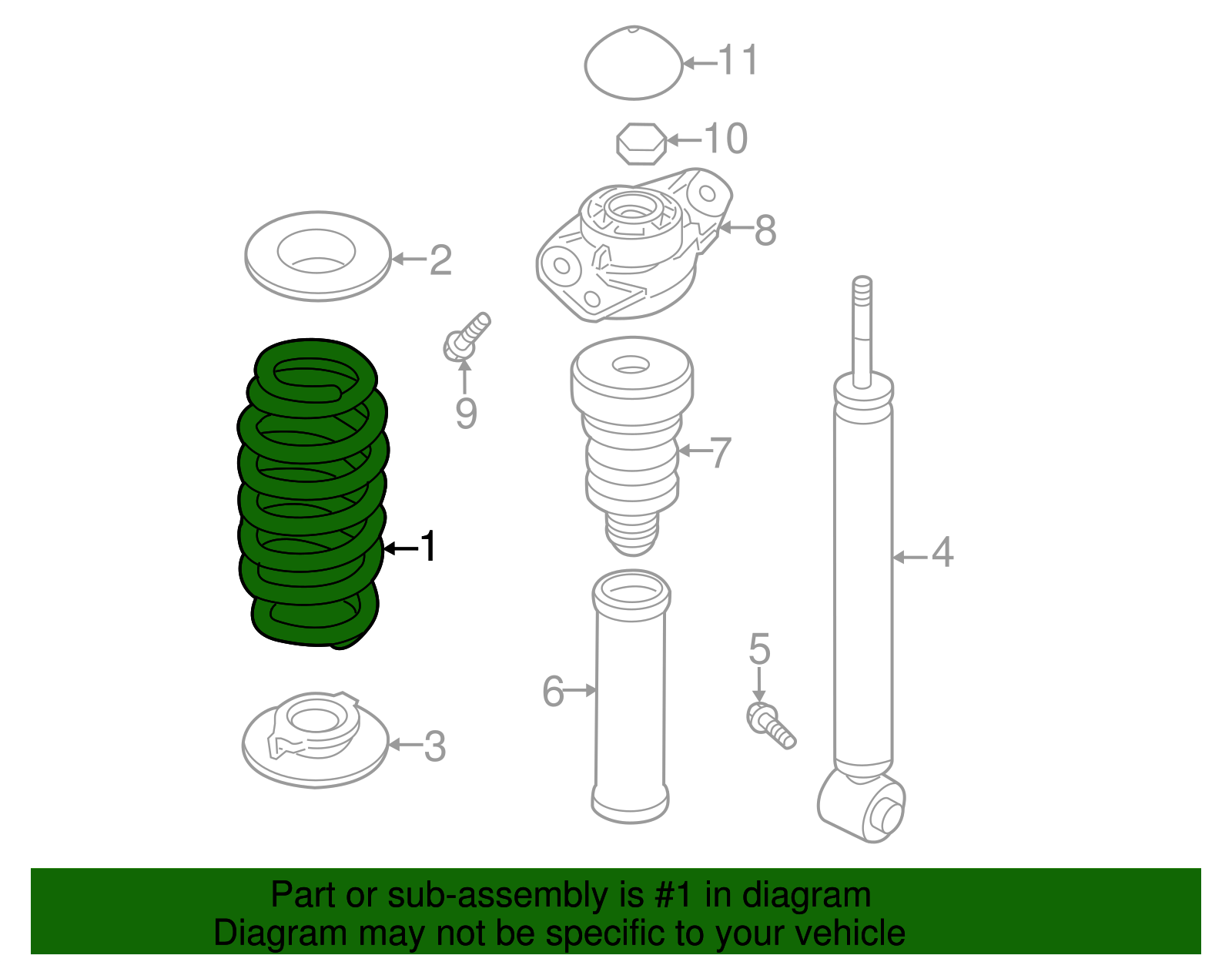 11
10
8
2
9
7
1
4
5
6
3

Part or sub-assembly is #1 in diagram
Diagram may not be specific to your vehicle