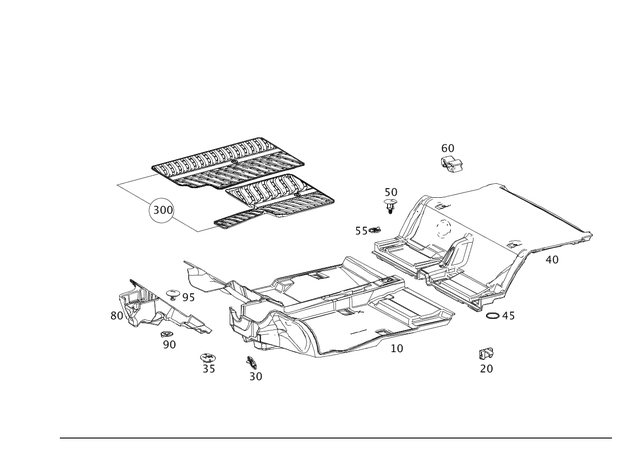 60
50
300
55
40
95
80
45
90
10
35
30
20