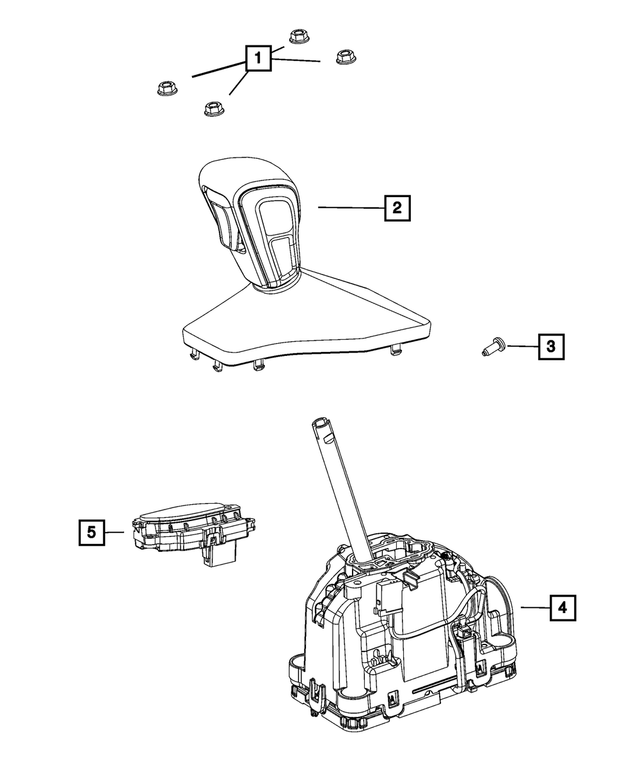 1

2

3

5

4