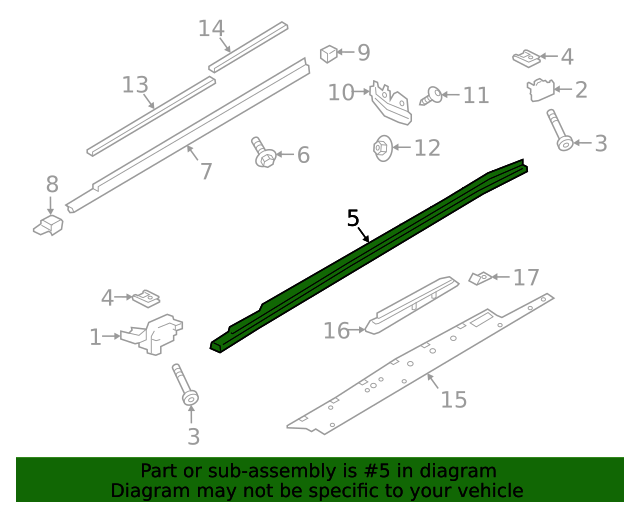 14
9
4
13
10
11
2
3
6
12
7
8
5
4
17
1
16
15
3

Part or sub-assembly is #5 in diagram
Diagram may not be specific to your vehicle