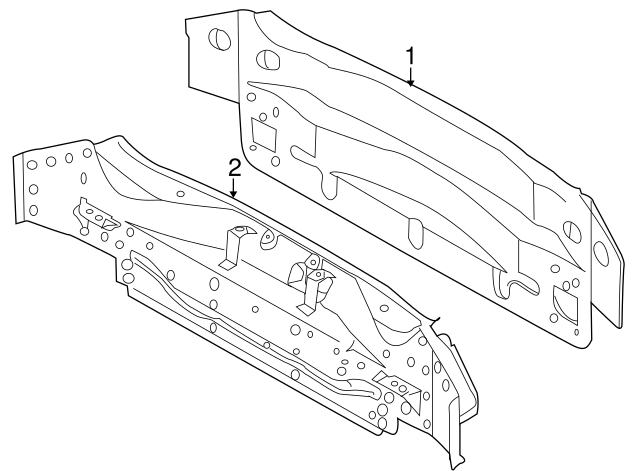 1
2