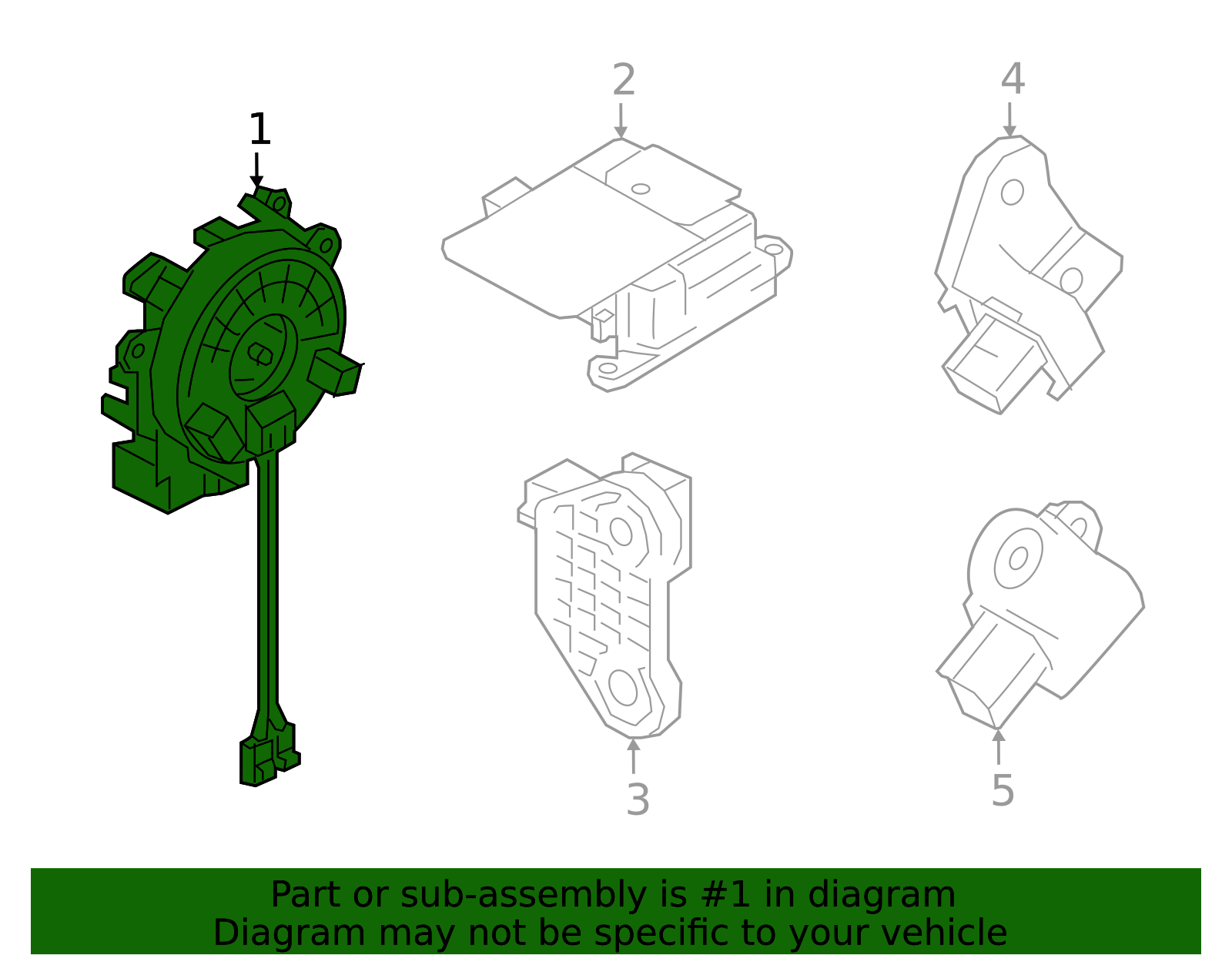 1
2
4
3
5

Part or sub-assembly is #1 in diagram
Diagram may not be specific to your vehicle