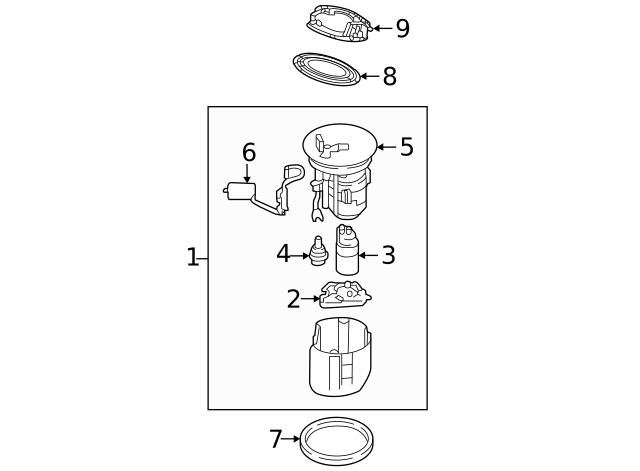 9
8
6
5
1
4
3
2
7