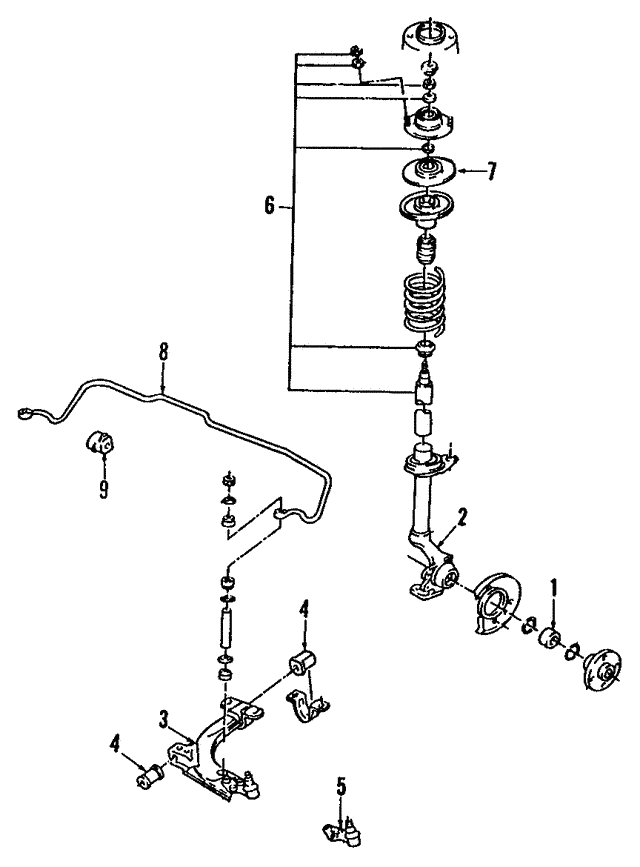 7
6
8
9
2
1
4
3
4
5