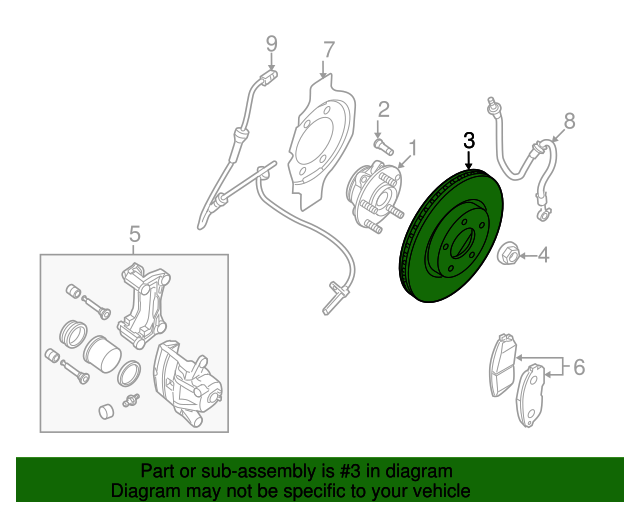 9
7
2
1
3
8
5
4
6

Part or sub-assembly is #3 in diagram
Diagram may not be specific to your vehicle